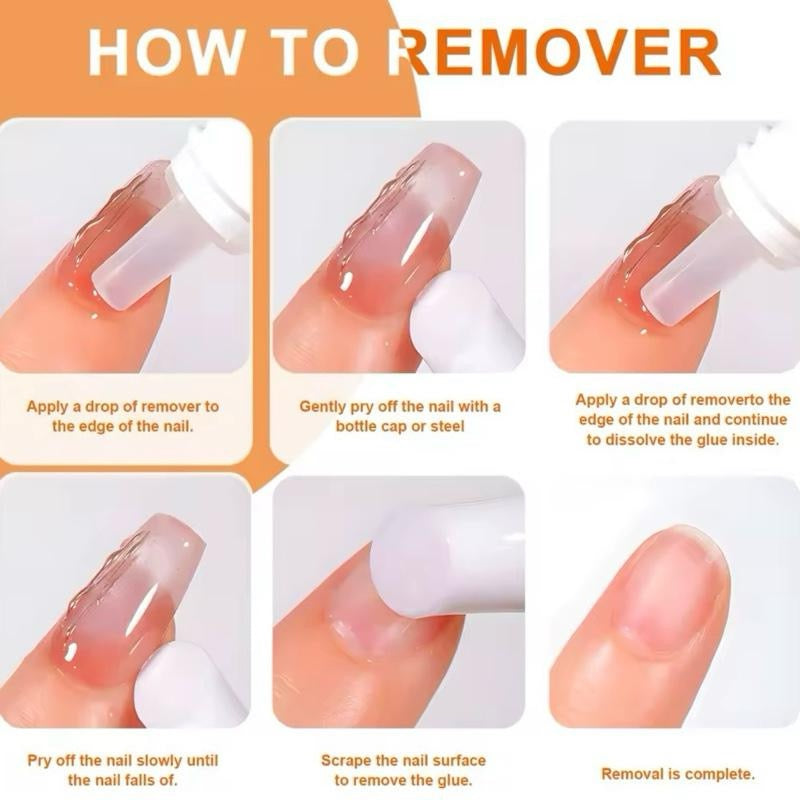 HOW TO REMOVER

Apply a drop of remover to the edge of the nail.

Gently pry off the nail with a bottle cap or steel

Apply a drop of removerto the edge of the nail and continue to dissolve the glue inside.

Pry off the nail slowly until the nail falls of.

Scrape the nail surface to remove the glue.

Removal is complete.